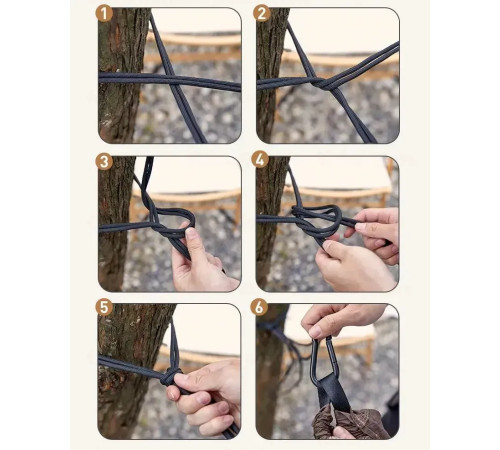 1
2
3
4
5
6